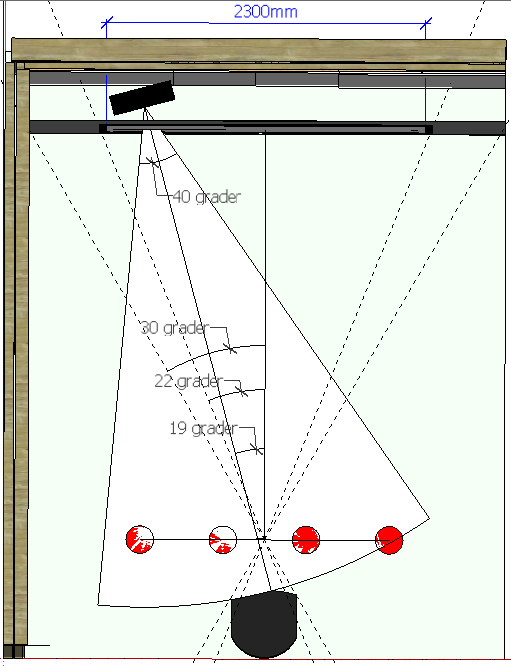 2300mm

40 grader

30 grader

22 grader

19 grader