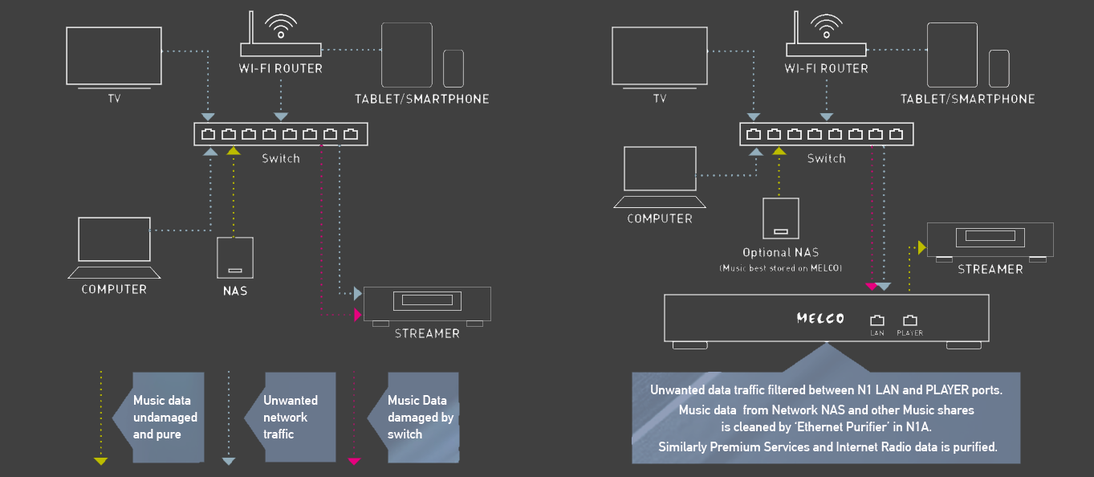 TV

WI-FI ROUTER

TABLET/SMARTPHONE

Switch

COMPUTER

NAS

STREAMER

Music data undamaged and pure

Unwanted network traffic

Music Data damaged by switch

TV

WI-FI ROUTER

TABLET/SMARTPHONE

Switch

COMPUTER

Optional NAS
(Music best stored on MELCO)

STREAMER

MELCO

LAN

PLAYER

Unwanted data traffic filtered between N1 LAN and PLAYER ports.
Music data from Network NAS and other Music shares is cleaned by 'Ethernet Purifier' in N1A.
Similarly Premium Services and Internet Radio data is purified.