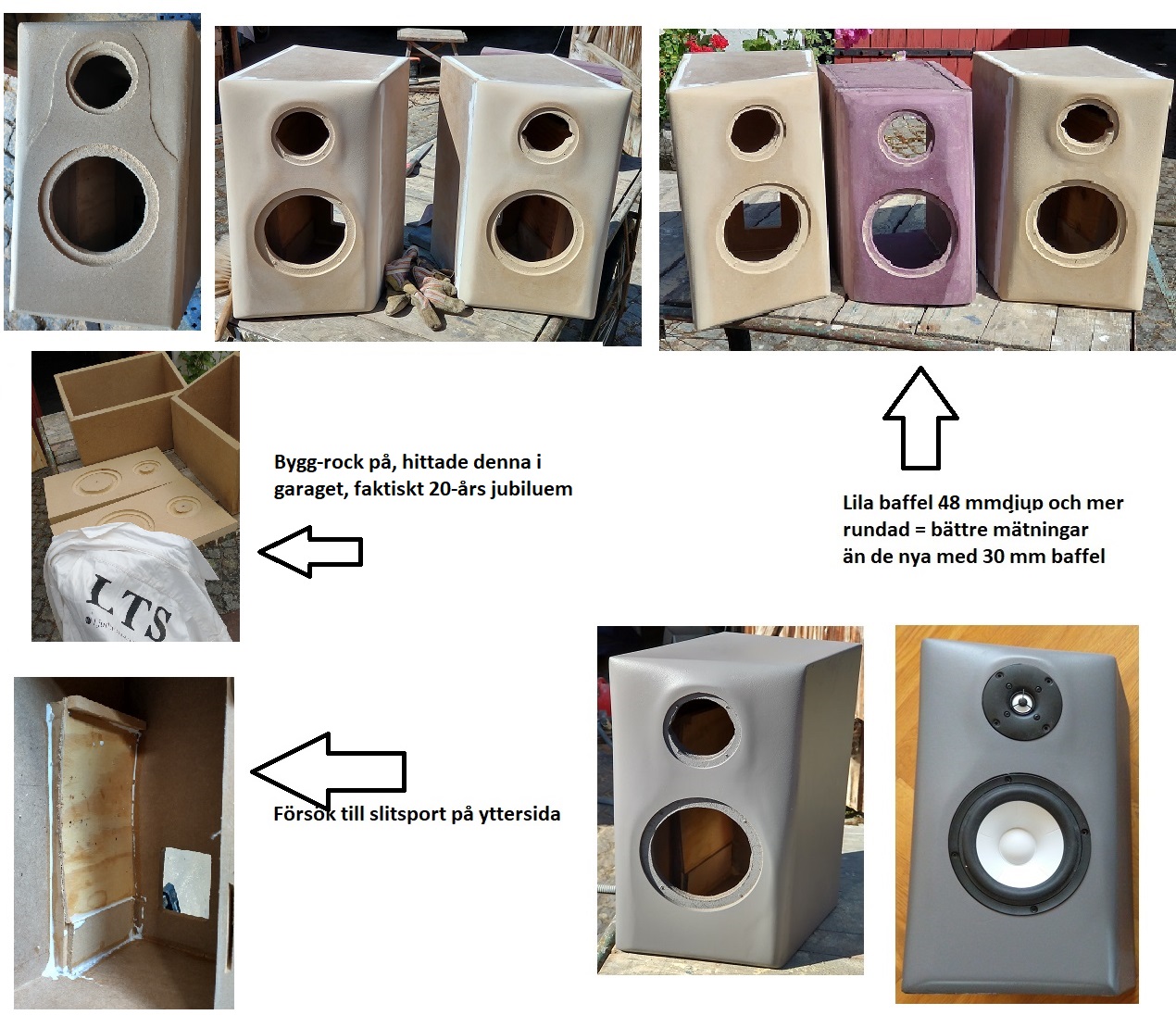 Bygg-rock på, hittade denna i garaget, faktiskt 20-års jubiluem

LTS

Lila baffel 48 mmdjup och mer rundad = bättre mätningar än de nya med 30 mm baffel

Försök till slitsport på yttersida