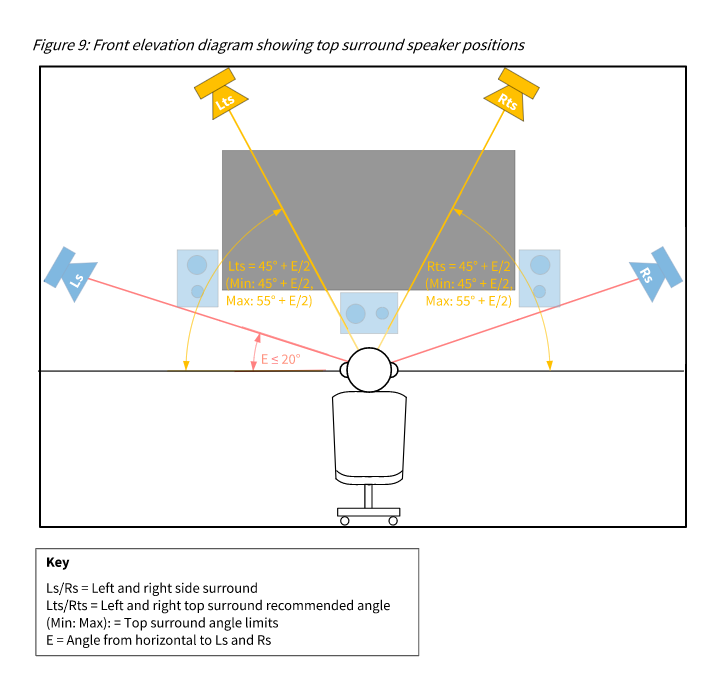 Figure 9: Front elevation diagram showing top surround speaker positions

Lts

Rts

Ls

Rs

Lts = 45° + E/2
(Min: 45° + E/2,
Max: 55° + E/2)

Rts = 45° + E/2
(Min: 45° + E/2,
Max: 55° + E/2)

E ≤ 20°

Key

Ls/Rs = Left and right side surround
Lts/Rts = Left and right top surround recommended angle
(Min: Max): = Top surround angle limits
E = Angle from horizontal to Ls and Rs