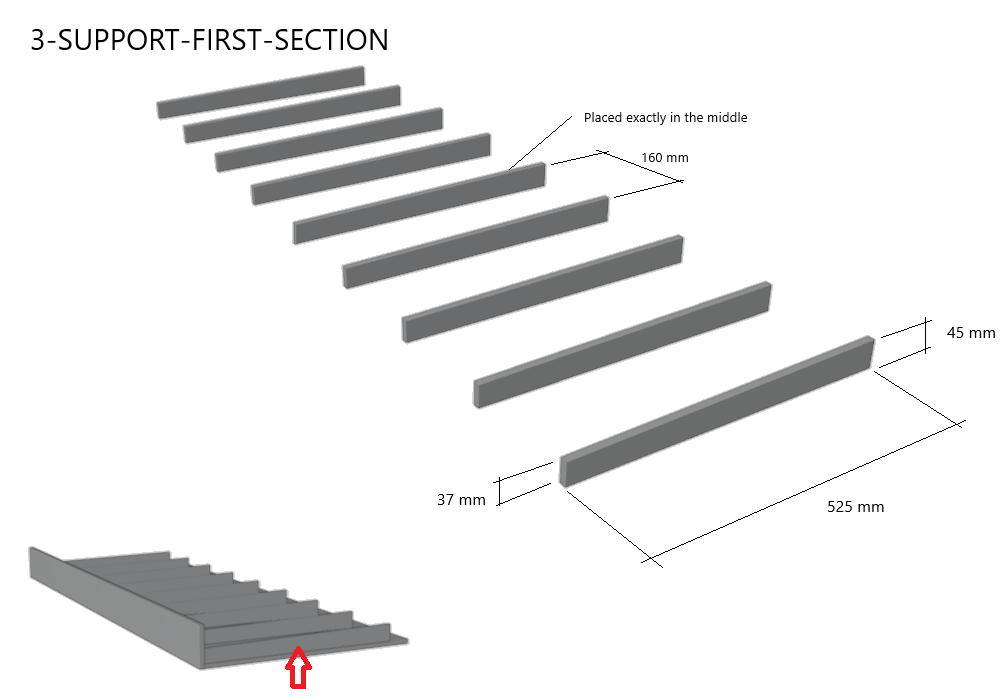 3-SUPPORT-FIRST-SECTION

Placed exactly in the middle

160 mm

45 mm

37 mm

525 mm