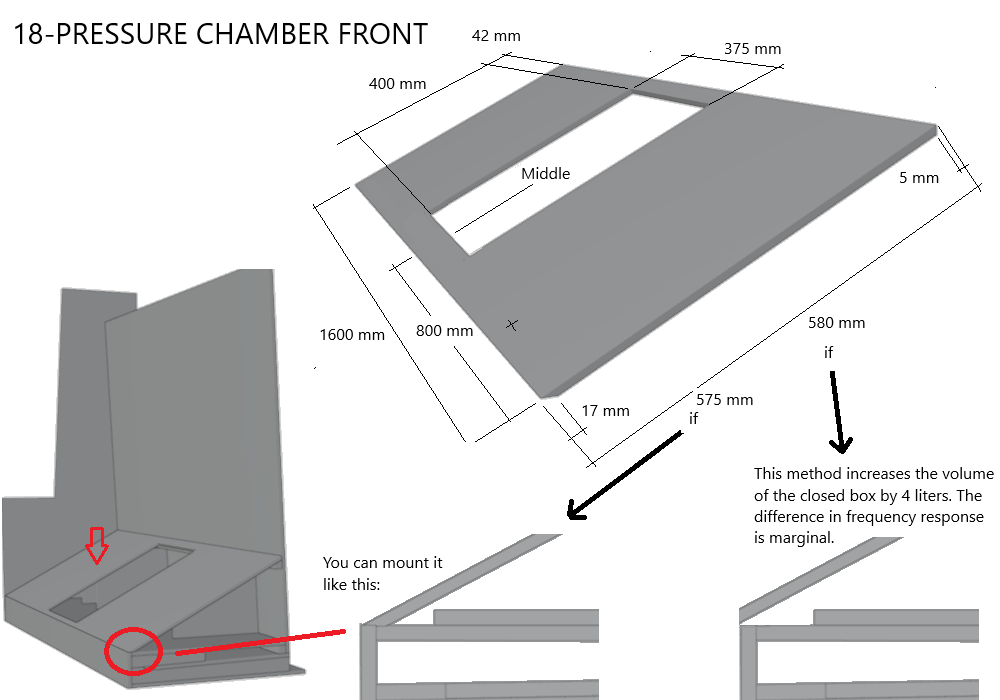 18-PRESSURE CHAMBER FRONT

42 mm

375 mm

400 mm

Middle

5 mm

1600 mm

800 mm

580 mm

if

17 mm

575 mm

if

This method increases the volume of the closed box by 4 liters. The difference in frequency response is marginal.

You can mount it like this: