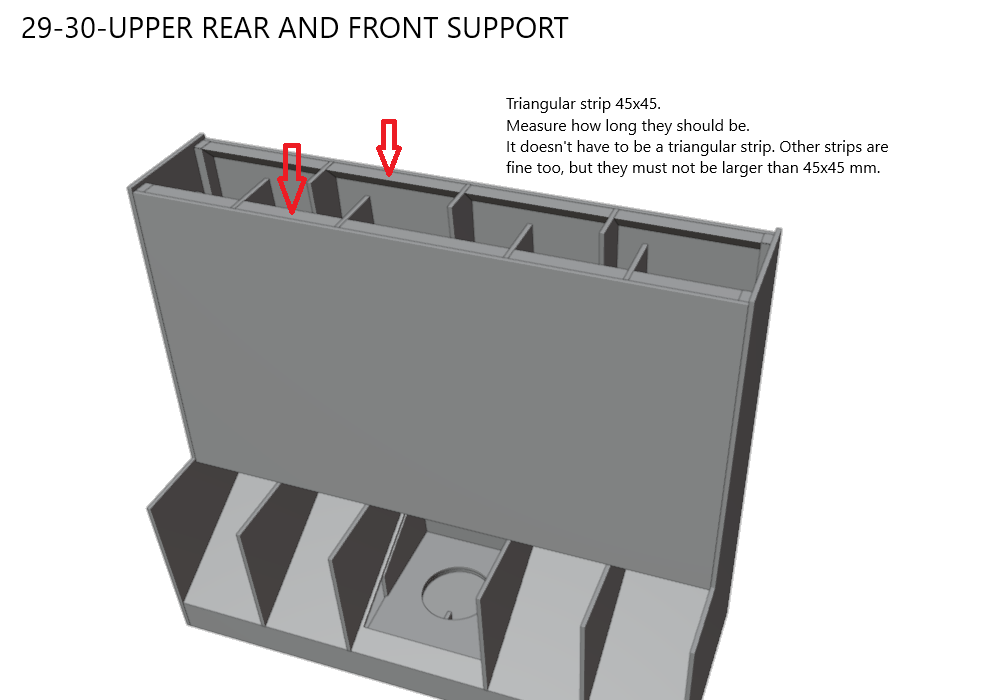 29-30-UPPER REAR AND FRONT SUPPORT

Triangular strip 45x45.
Measure how long they should be.
It doesn't have to be a triangular strip. Other strips are fine too, but they must not be larger than 45x45 mm.