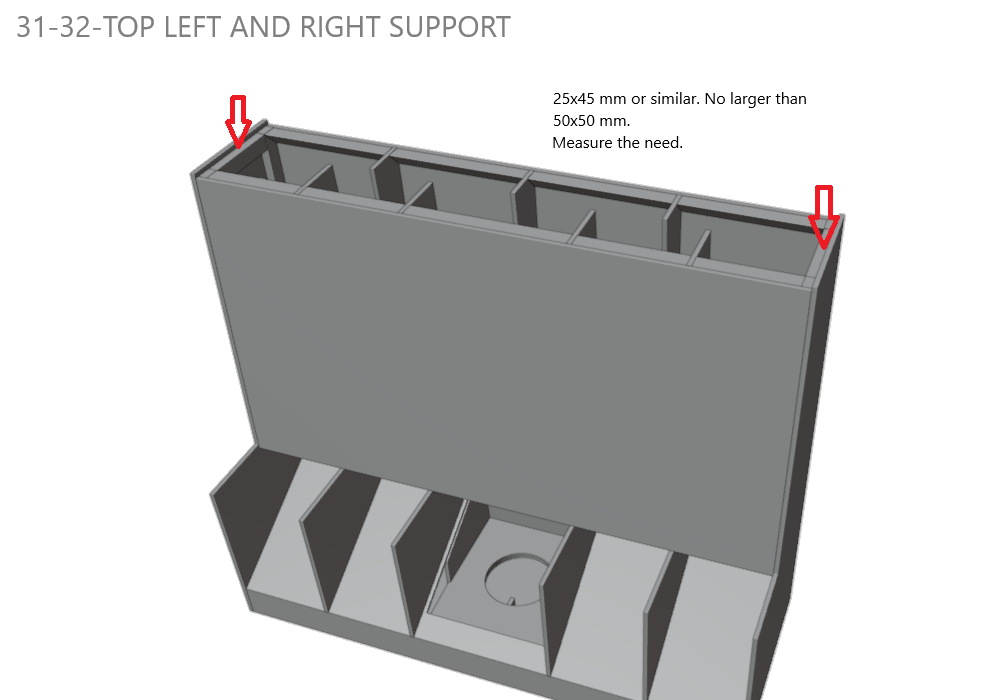 31-32-TOP LEFT AND RIGHT SUPPORT

25x45 mm or similar. No larger than 50x50 mm.
Measure the need.