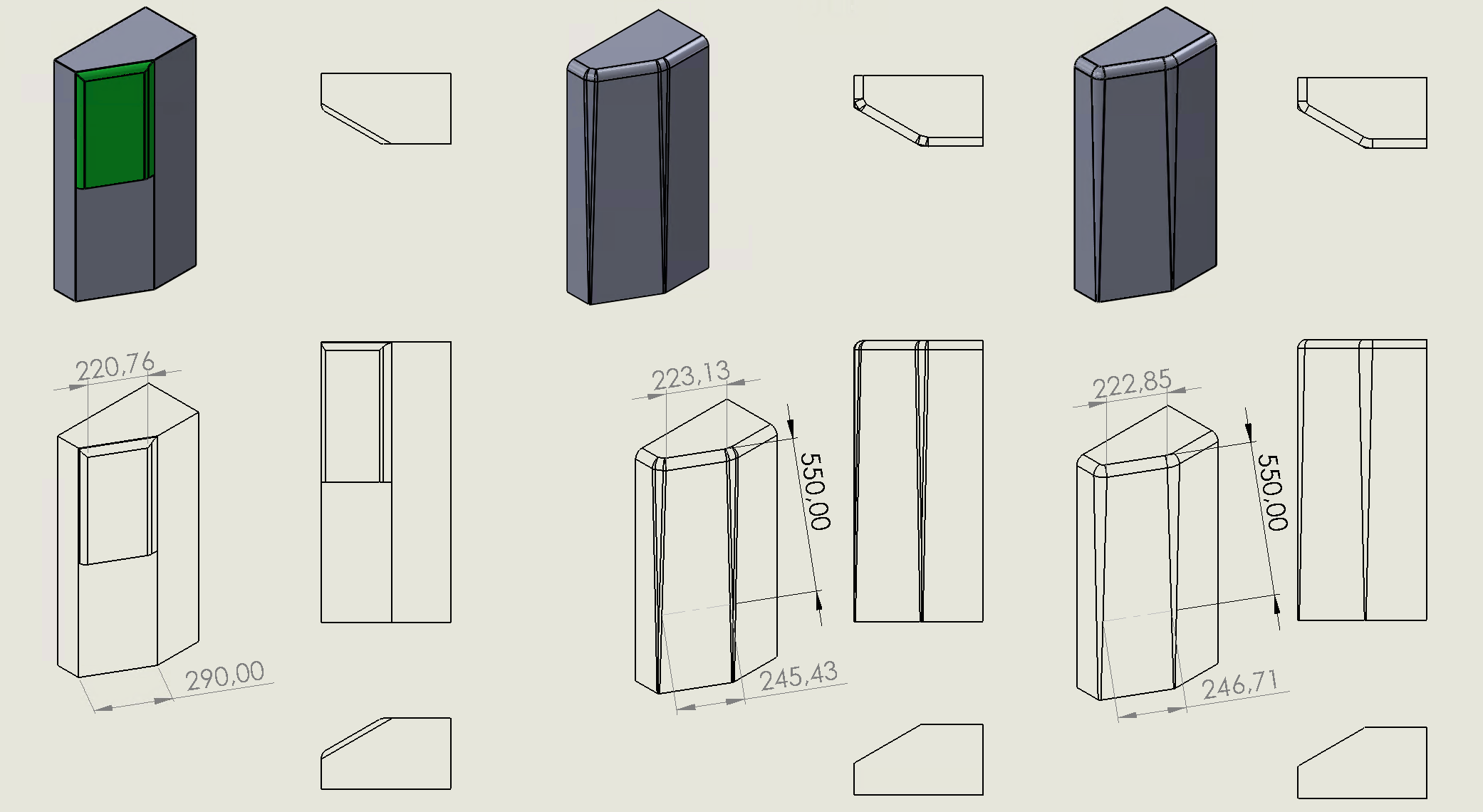 220,76

290,00

223,13

550,00

245,43

222,85

550,00

246,71