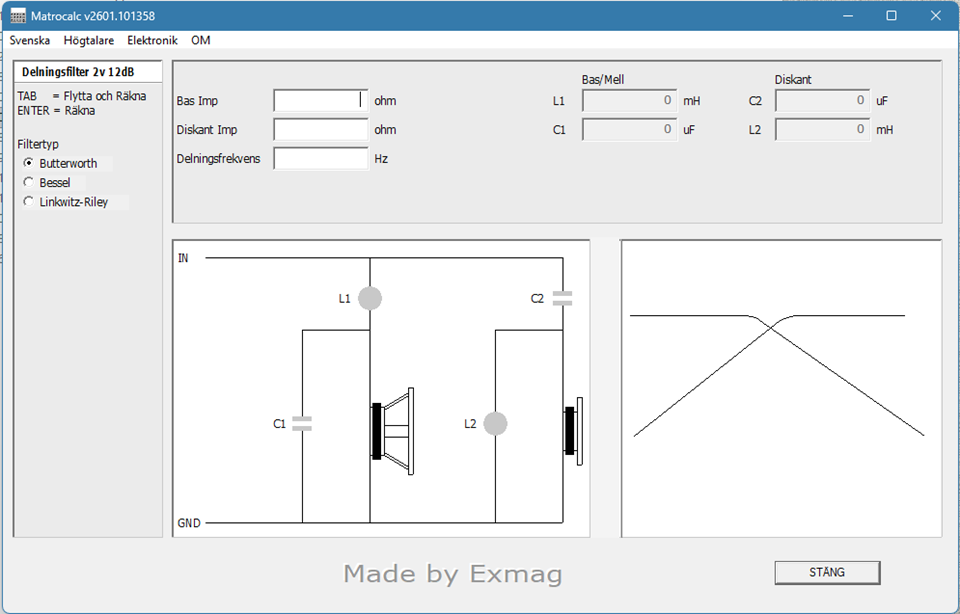 Matrocalc v2601.101358

Svenska Högtalare Elektronik OM

Delningsfilter 2v 12dB

TAB = Flytta och Räkna
ENTER = Räkna

Filtertyp
Butterworth
Bessel
Linkwitz-Riley

Bas Imp ohm
Diskant Imp ohm
Delningsfrekvens Hz

Bas/Mell
L1 0 mH
C1 0 uF

Diskant
C2 0 uF
L2 0 mH

IN
L1
C2
C1
L2
GND

Made by Exmag

STÄNG