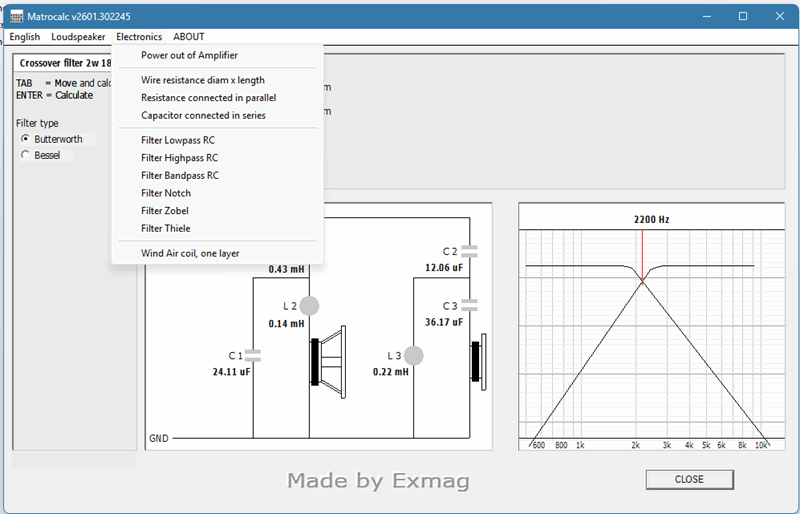 Matrocalc v2601.302245

English Loudspeaker Electronics ABOUT

Crossover filter 2w 18

TAB = Move and calc
ENTER = Calculate

Filter type
Butterworth
Bessel

Power out of Amplifier
Wire resistance diam x length
Resistance connected in parallel
Capacitor connected in series
Filter Lowpass RC
Filter Highpass RC
Filter Bandpass RC
Filter Notch
Filter Zobel
Filter Thiele
Wind Air coil, one layer

m
m

0.43 mH
L 2
0.14 mH
C 1
24.11 uF
C 2
12.06 uF
C 3
36.17 uF
L 3
0.22 mH
GND

2200 Hz
600 800 1k 2k 3k 4k 5k 6k 8k 10k

Made by Exmag

CLOSE